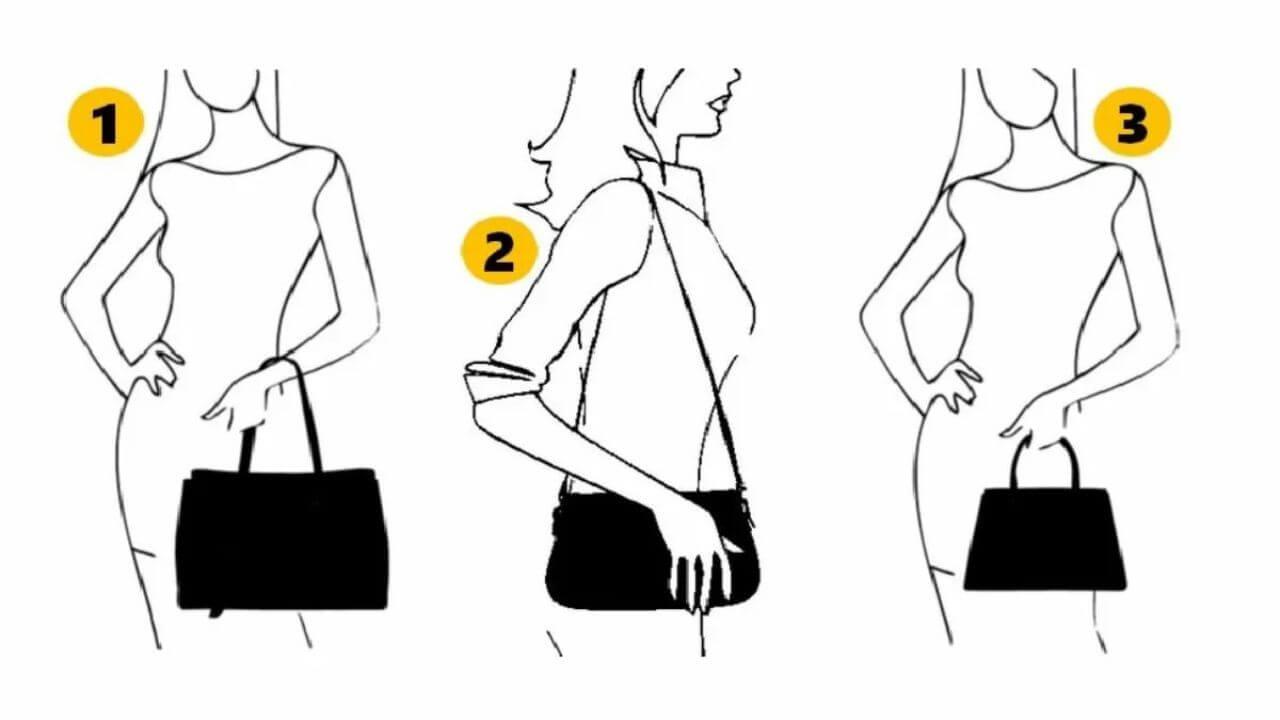 1
2
3