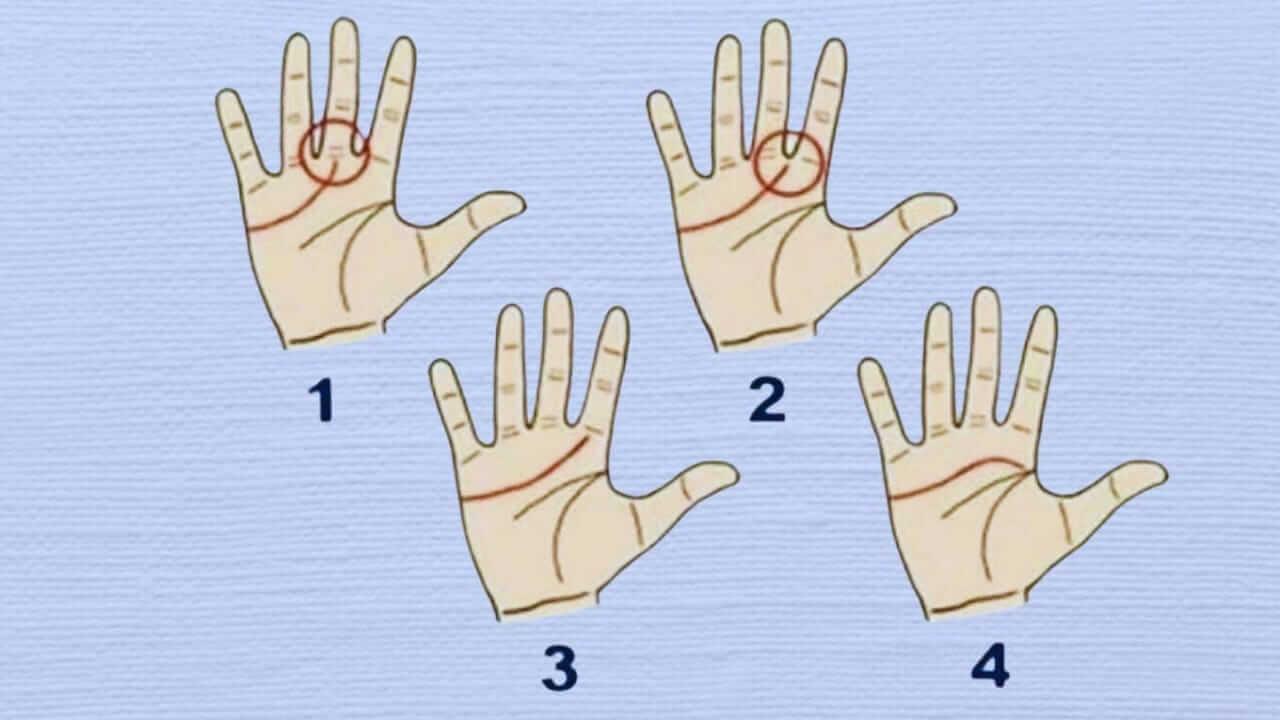 1

2

3

4