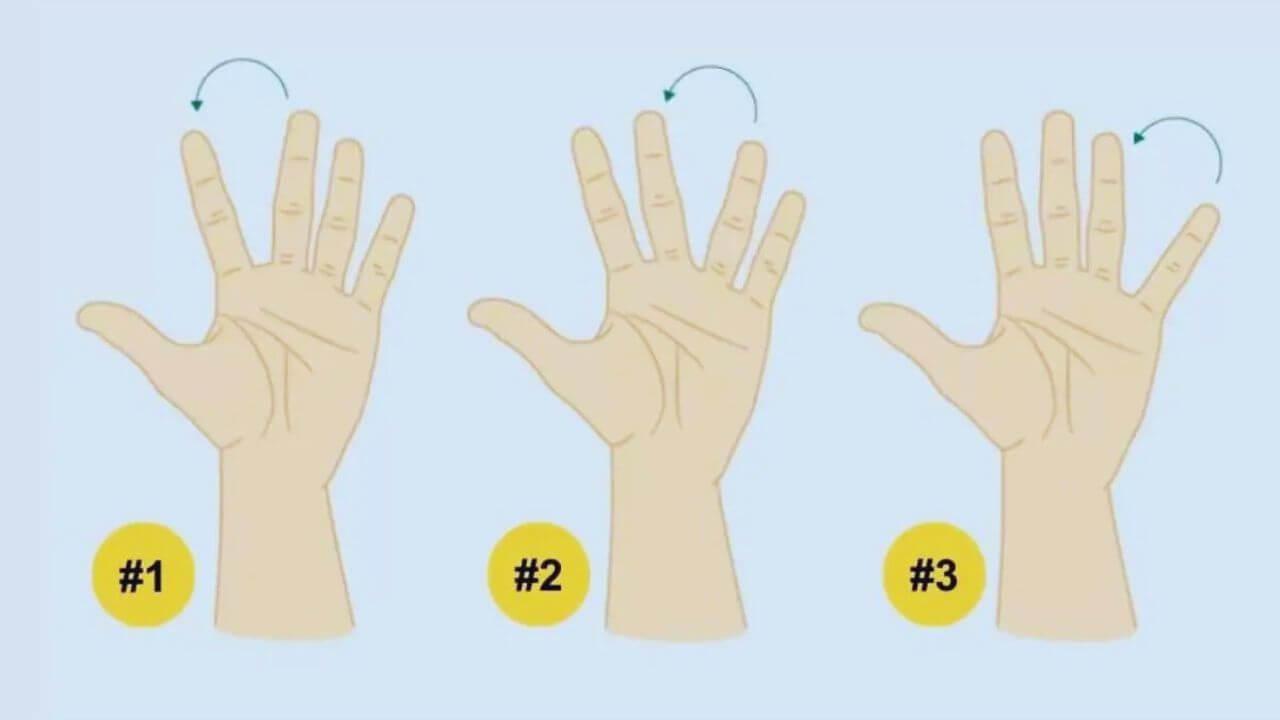 #1

#2

#3