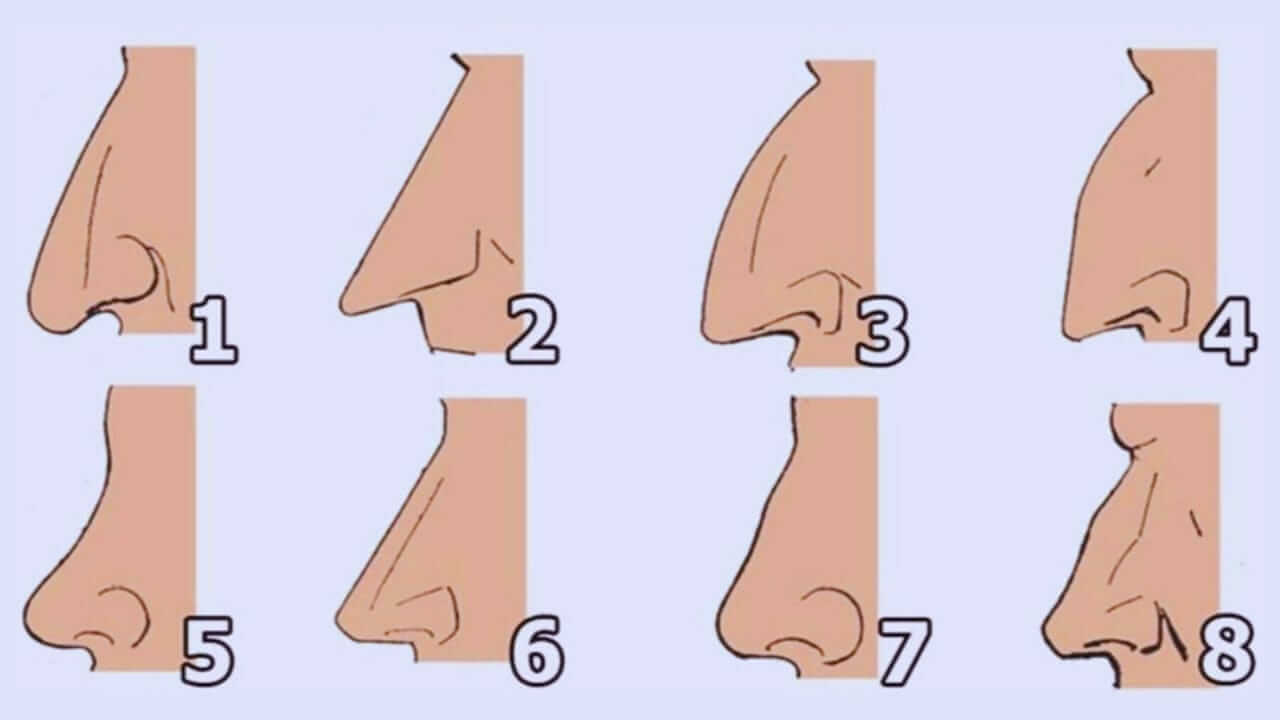 1
2
3
4
5
6
7
8