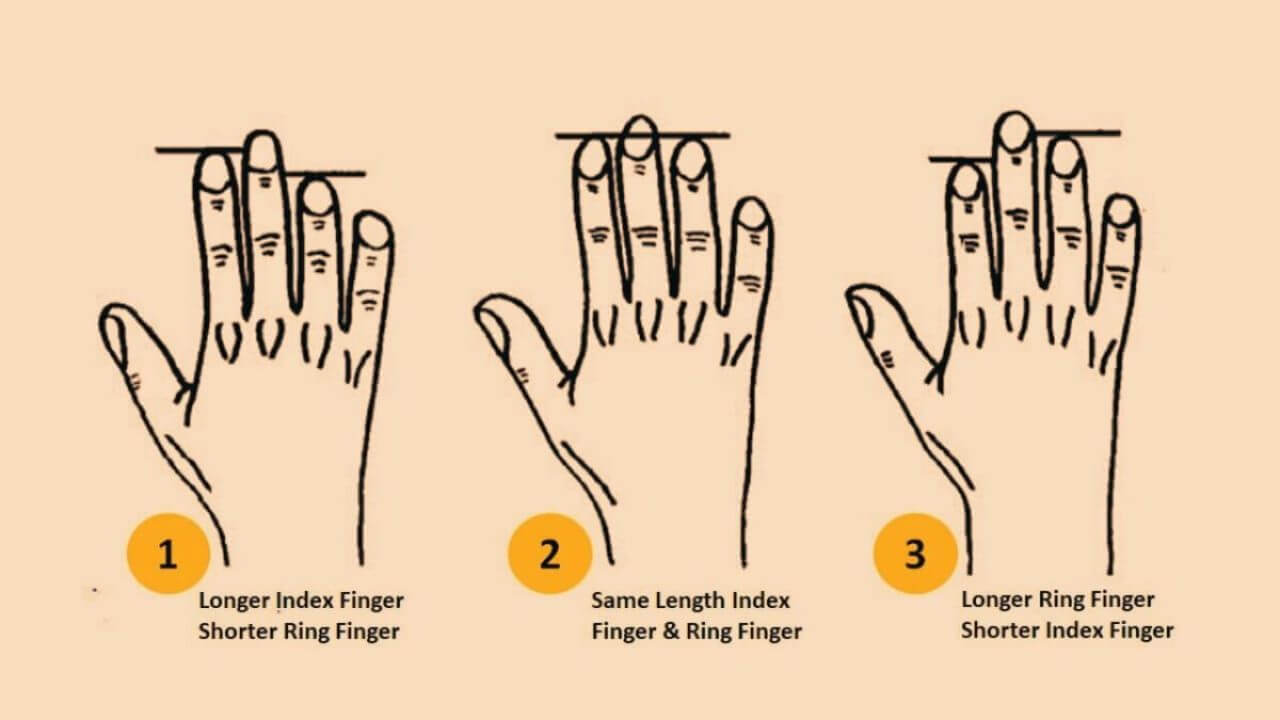 1
Longer Index Finger
Shorter Ring Finger

2
Same Length Index
Finger & Ring Finger

3
Longer Ring Finger
Shorter Index Finger