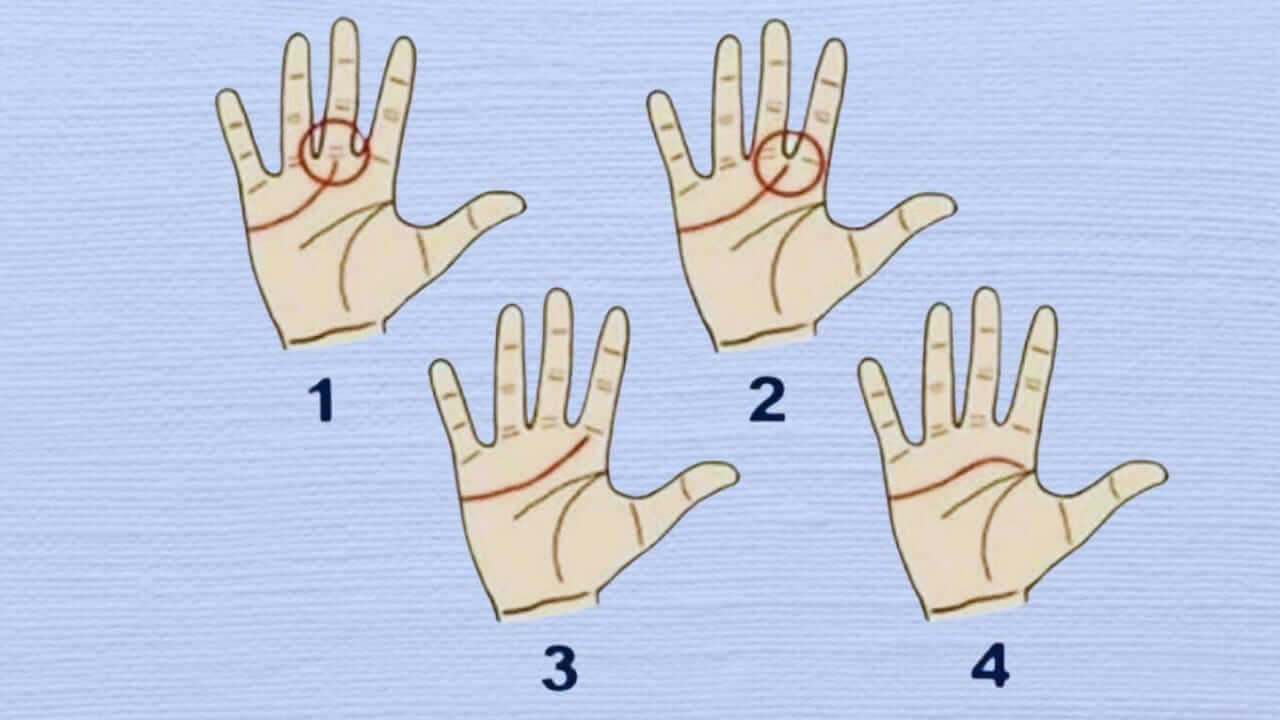 1

2

3

4